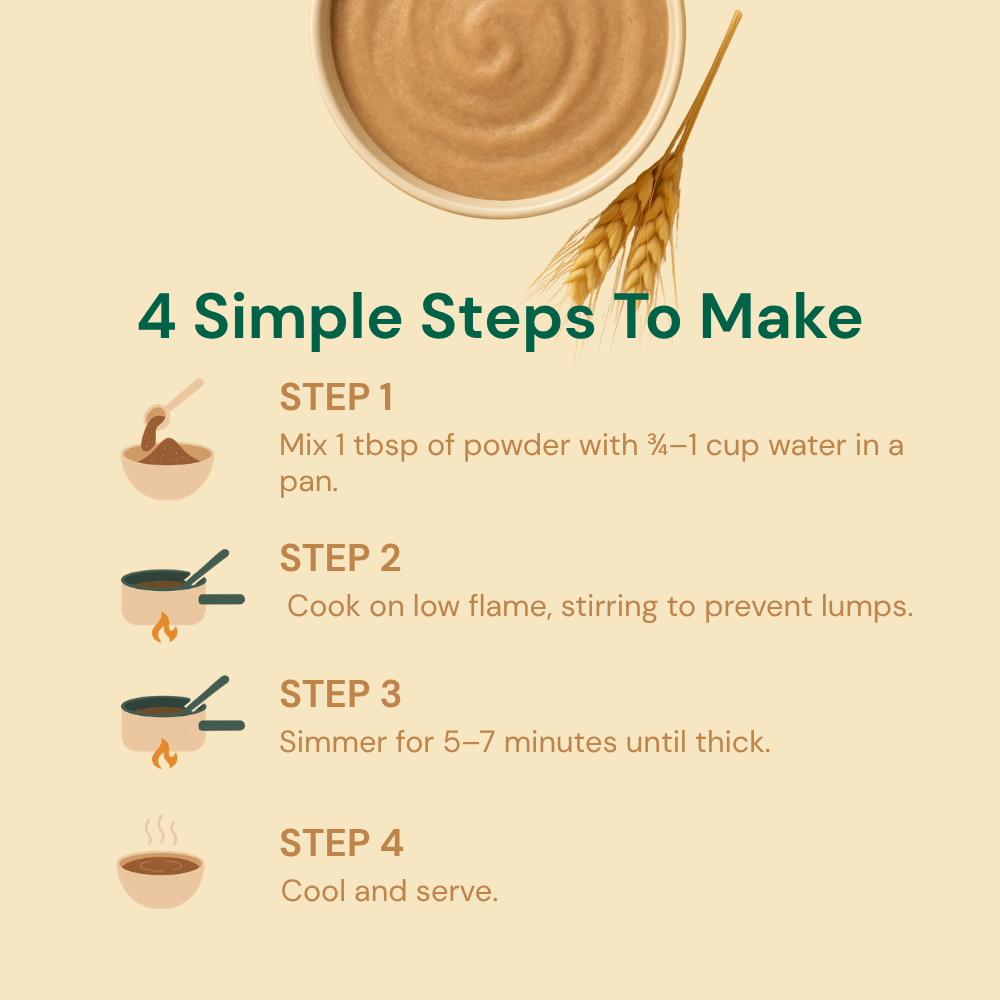 4 Simple Steps To Make

STEP 1
Mix 1 tbsp of powder with ¾–1 cup water in a pan.

STEP 2
Cook on low flame, stirring to prevent lumps.

STEP 3
Simmer for 5–7 minutes until thick.

STEP 4
Cool and serve.