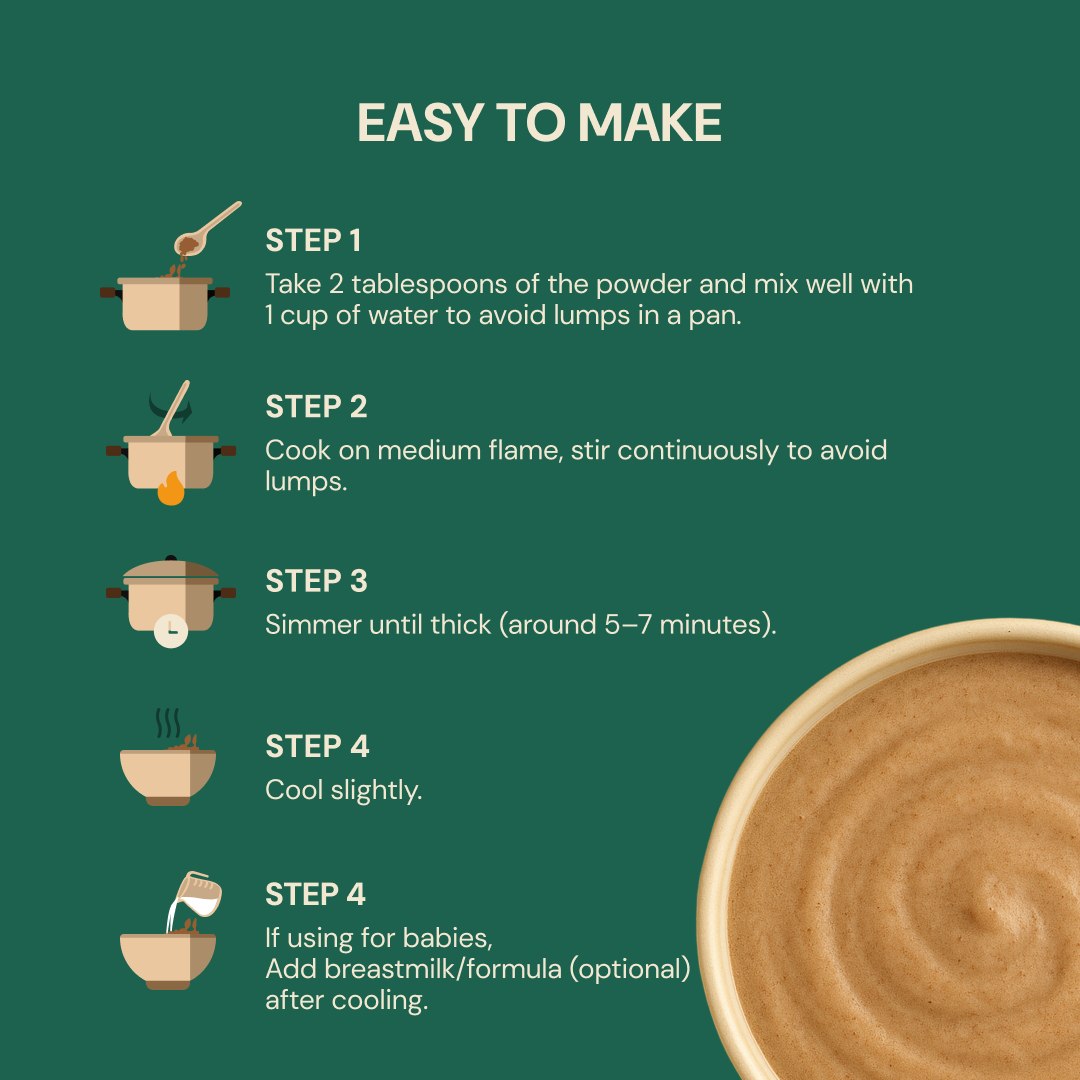 EASY TO MAKE

STEP 1
Take 2 tablespoons of the powder and mix well with 1 cup of water to avoid lumps in a pan.

STEP 2
Cook on medium flame, stir continuously to avoid lumps.

STEP 3
Simmer until thick (around 5–7 minutes).

STEP 4
Cool slightly.

STEP 4
If using for babies,
Add breastmilk/formula (optional) after cooling.