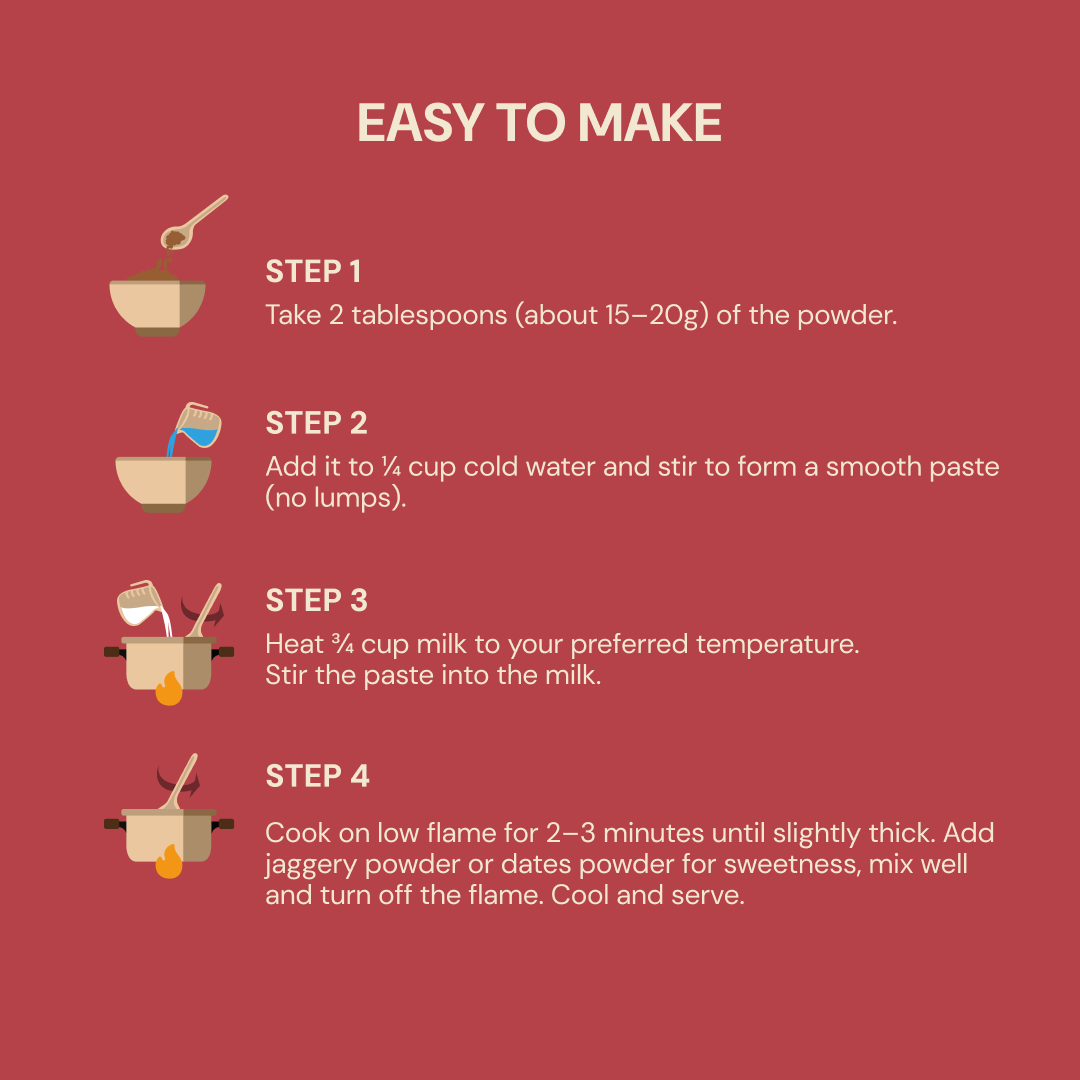 EASY TO MAKE

STEP 1

Take 2 tablespoons (about 15–20g) of the powder.

STEP 2

Add it to ¼ cup cold water and stir to form a smooth paste (no lumps).

STEP 3

Heat ¾ cup milk to your preferred temperature.
Stir the paste into the milk.

STEP 4

Cook on low flame for 2–3 minutes until slightly thick. Add jaggery powder or dates powder for sweetness, mix well and turn off the flame. Cool and serve.