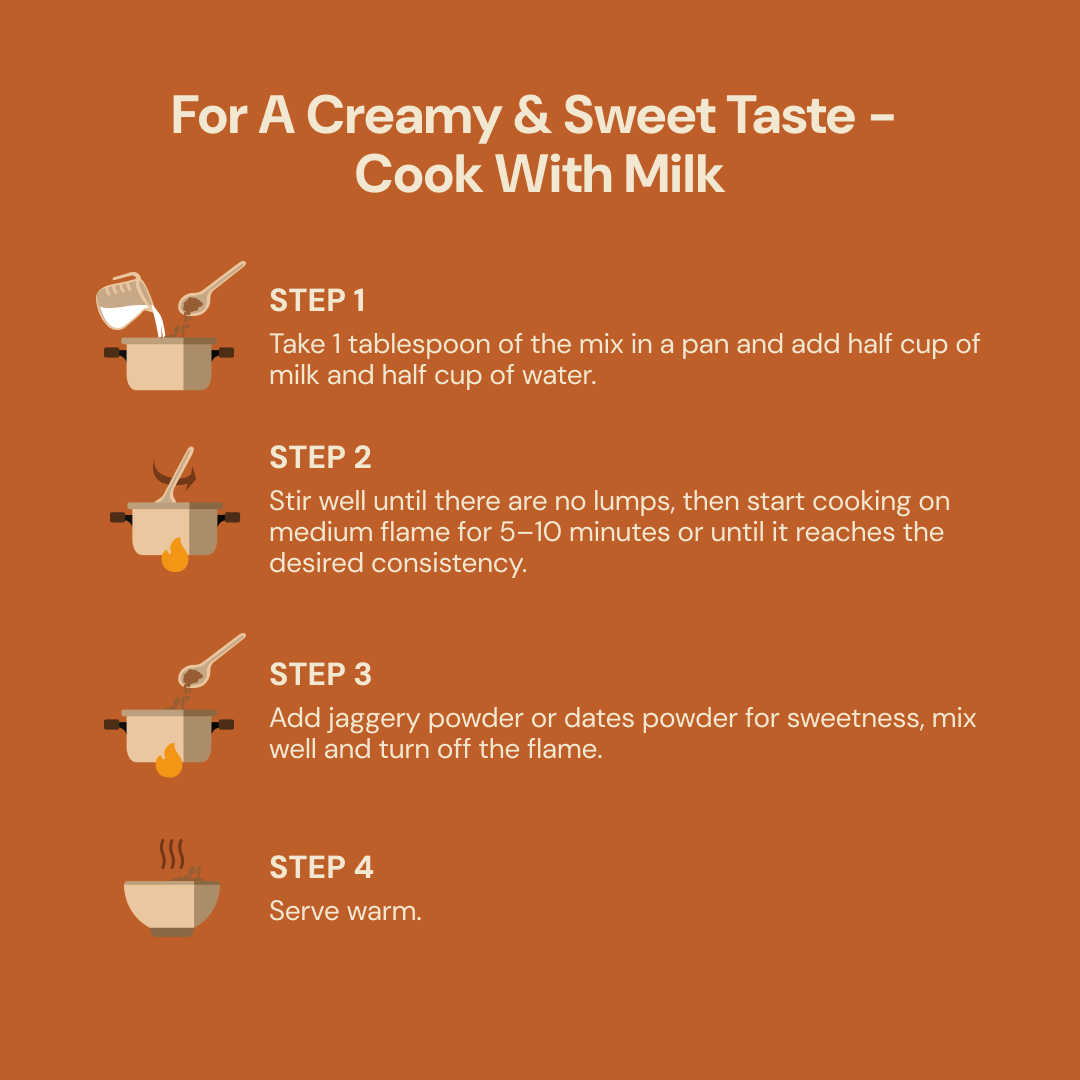 For A Creamy & Sweet Taste - Cook With Milk

STEP 1
Take 1 tablespoon of the mix in a pan and add half cup of milk and half cup of water.

STEP 2
Stir well until there are no lumps, then start cooking on medium flame for 5–10 minutes or until it reaches the desired consistency.

STEP 3
Add jaggery powder or dates powder for sweetness, mix well and turn off the flame.

STEP 4
Serve warm.