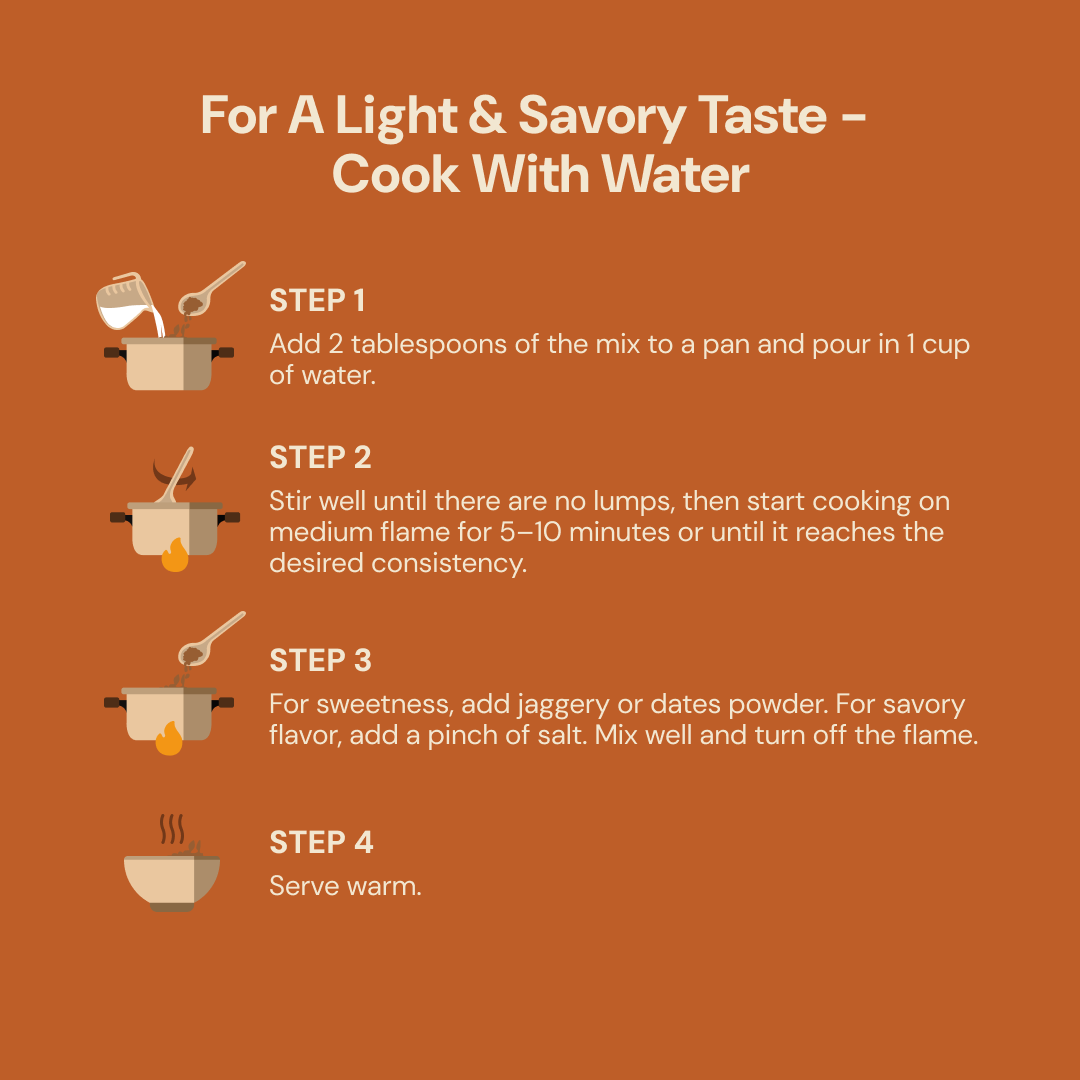 For A Light & Savory Taste - Cook With Water

STEP 1
Add 2 tablespoons of the mix to a pan and pour in 1 cup of water.

STEP 2
Stir well until there are no lumps, then start cooking on medium flame for 5–10 minutes or until it reaches the desired consistency.

STEP 3
For sweetness, add jaggery or dates powder. For savory flavor, add a pinch of salt. Mix well and turn off the flame.

STEP 4
Serve warm.