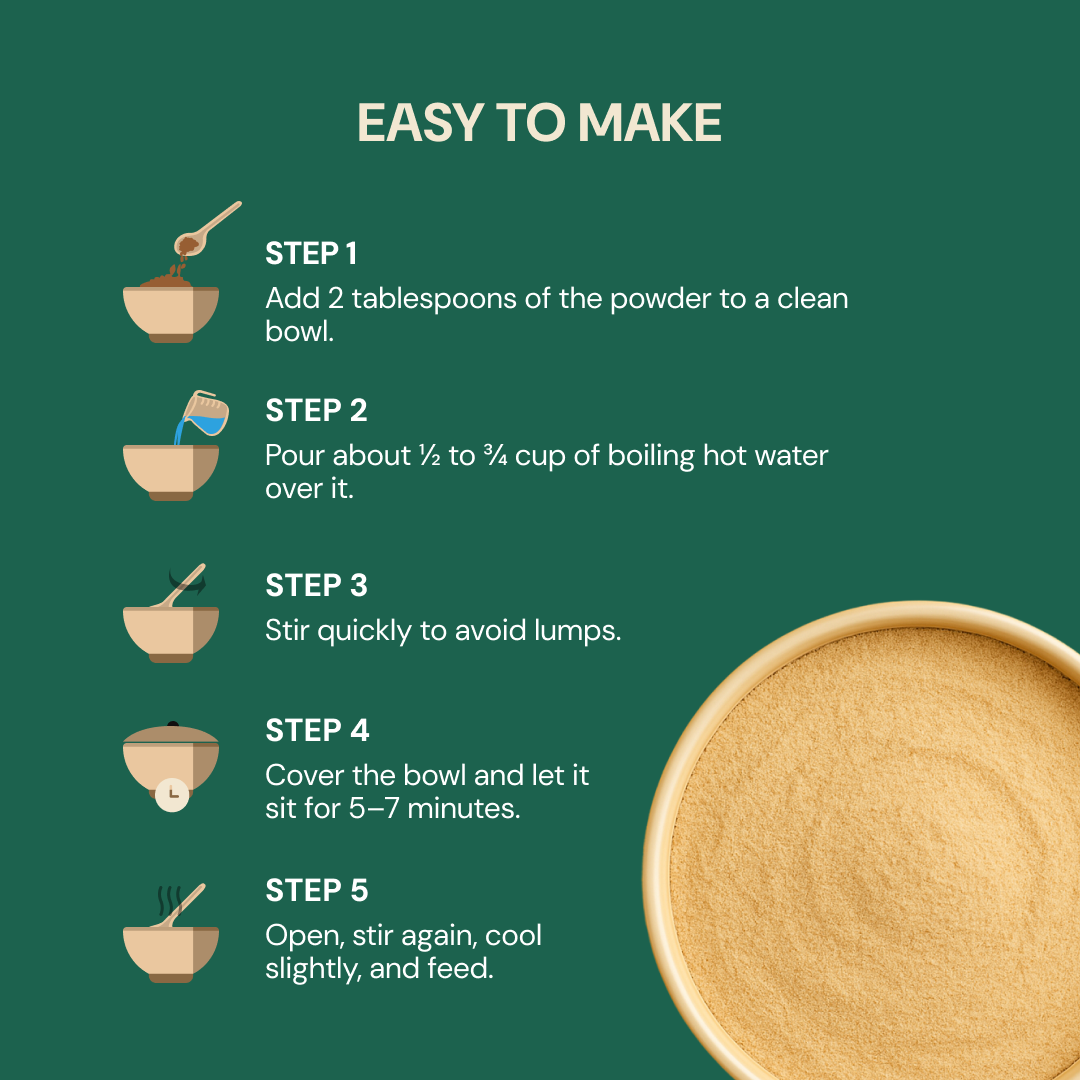 EASY TO MAKE

STEP 1
Add 2 tablespoons of the powder to a clean bowl.

STEP 2
Pour about ½ to ¾ cup of boiling hot water over it.

STEP 3
Stir quickly to avoid lumps.

STEP 4
Cover the bowl and let it sit for 5–7 minutes.

STEP 5
Open, stir again, cool slightly, and feed.